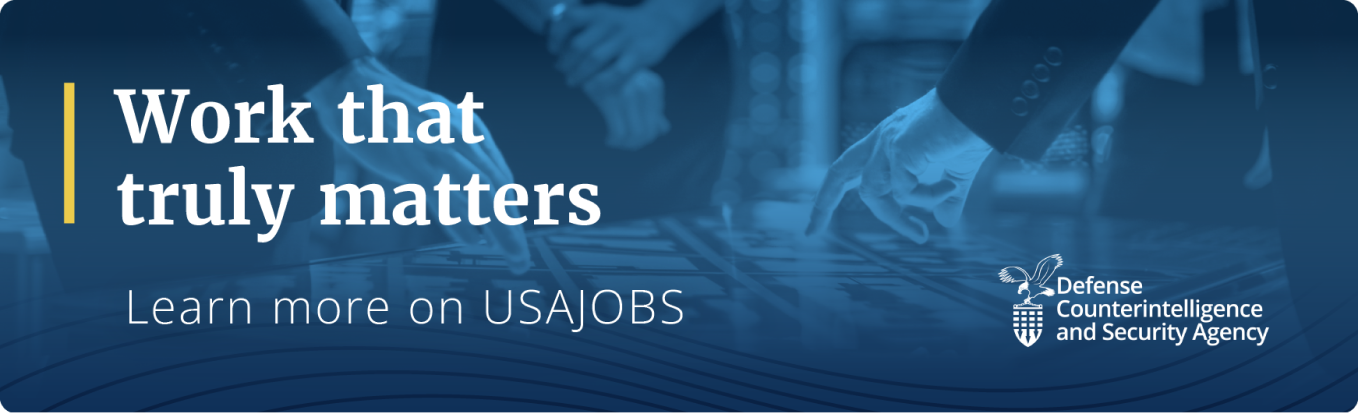 Work that truly matters

Learn more on USAJOBS

Defense Counterintelligence and Security Agency